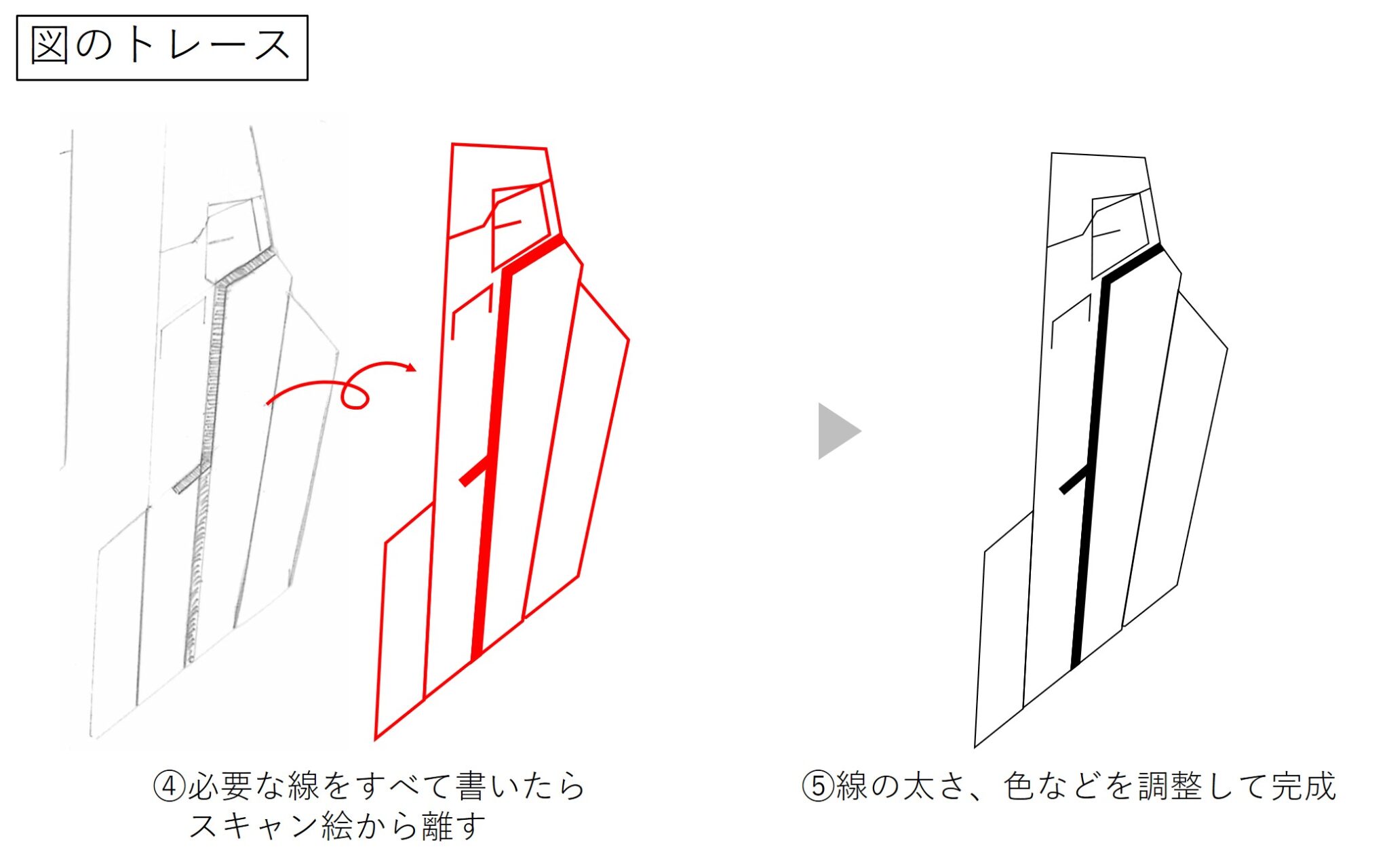 図のトレース

④必要な線をすべて書いたら
スキャン絵から離す

⑤線の太さ、色などを調整して完成